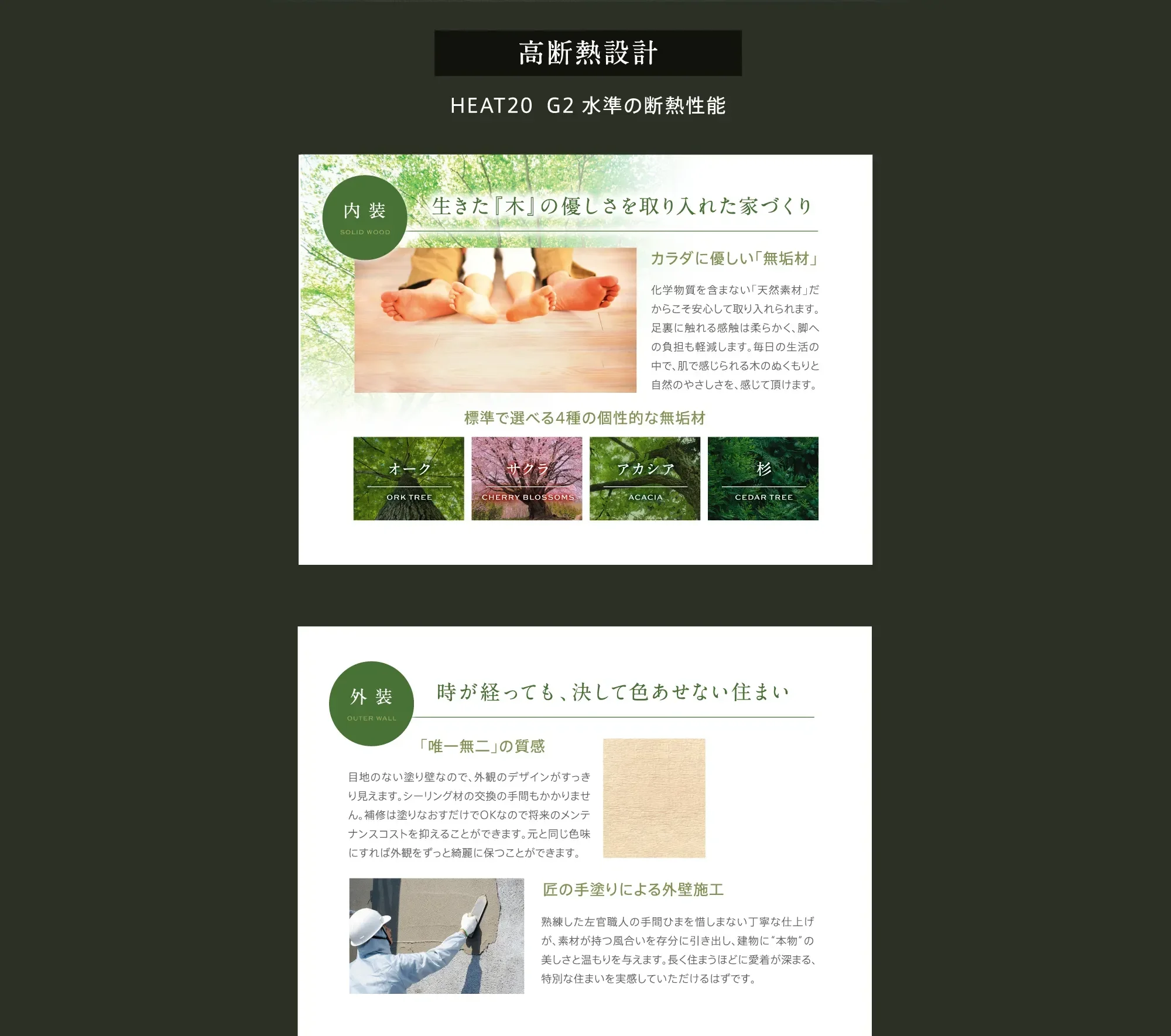 高断熱設計

HEAT20 G2 水準の断熱性能

内装
SOLID WOOD

生きた『木』の優しさを取り入れた家づくり

カラダに優しい「無垢材」

化学物質を含まない「天然素材」だからこそ安心して取り入れられます。足裏に触れる感触は柔らかく、脚への負担も軽減します。毎日の生活の中で、肌で感じられる木のぬくもりと自然のやさしさを、感じて頂けます。

標準で選べる4種の個性的な無垢材

オーク
ORK TREE

サクラ
CHERRY BLOSSOMS

アカシア
ACACIA

杉
CEDAR TREE

外装
OUTER WALL

時が経っても、決して色あせない住まい

「唯一無二」の質感

目地のない塗り壁なので、外観のデザインがすっきり見えます。シーリング材の交換の手間もかかりません。補修は塗りなおすだけでOKなので将来のメンテナンスコストを抑えることができます。元と同じ色味にすれば外観をずっと綺麗に保つことができます。

匠の手塗りによる外壁施工

熟練した左官職人の手間ひまを惜しまない丁寧な仕上げが、素材が持つ風合いを存分に引き出し、建物に“本物”の美しさと温もりを与えます。長く住まうほどに愛着が深まる、特別な住まいを実感していただけるはずです。